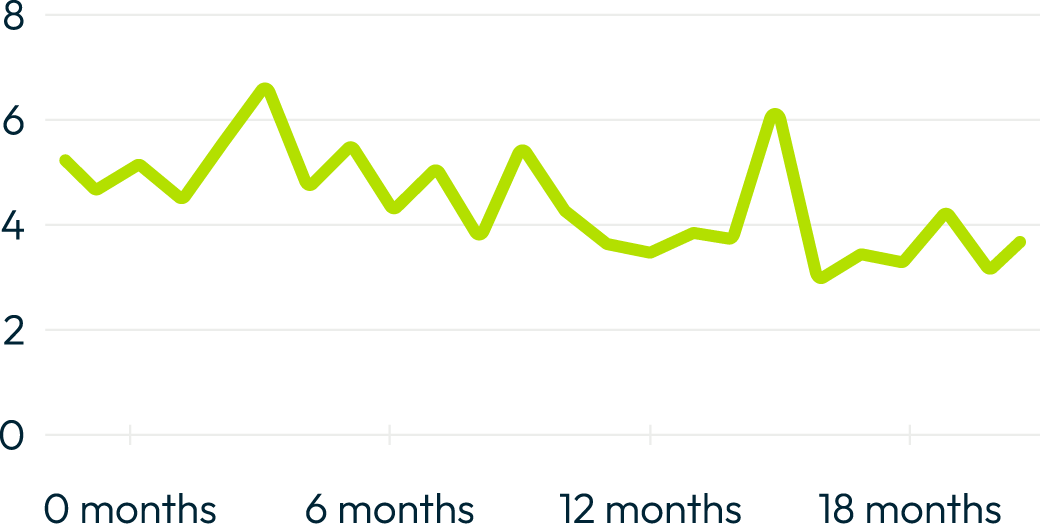 8
6
4
2
0
0 months
6 months
12 months
18 months